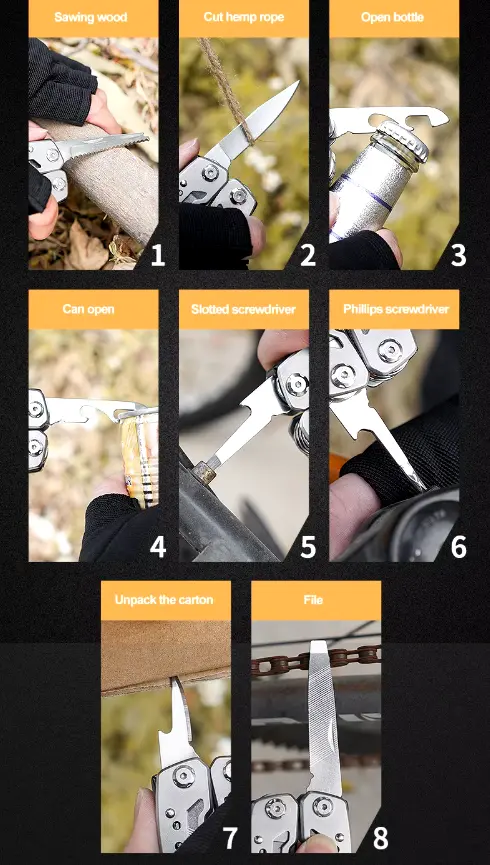 Sawing wood
1

Cut hemp rope
2

Open bottle
3

Can open
4

Slotted screwdriver
5

Phillips screwdriver
6

Unpack the carton
7

File
8